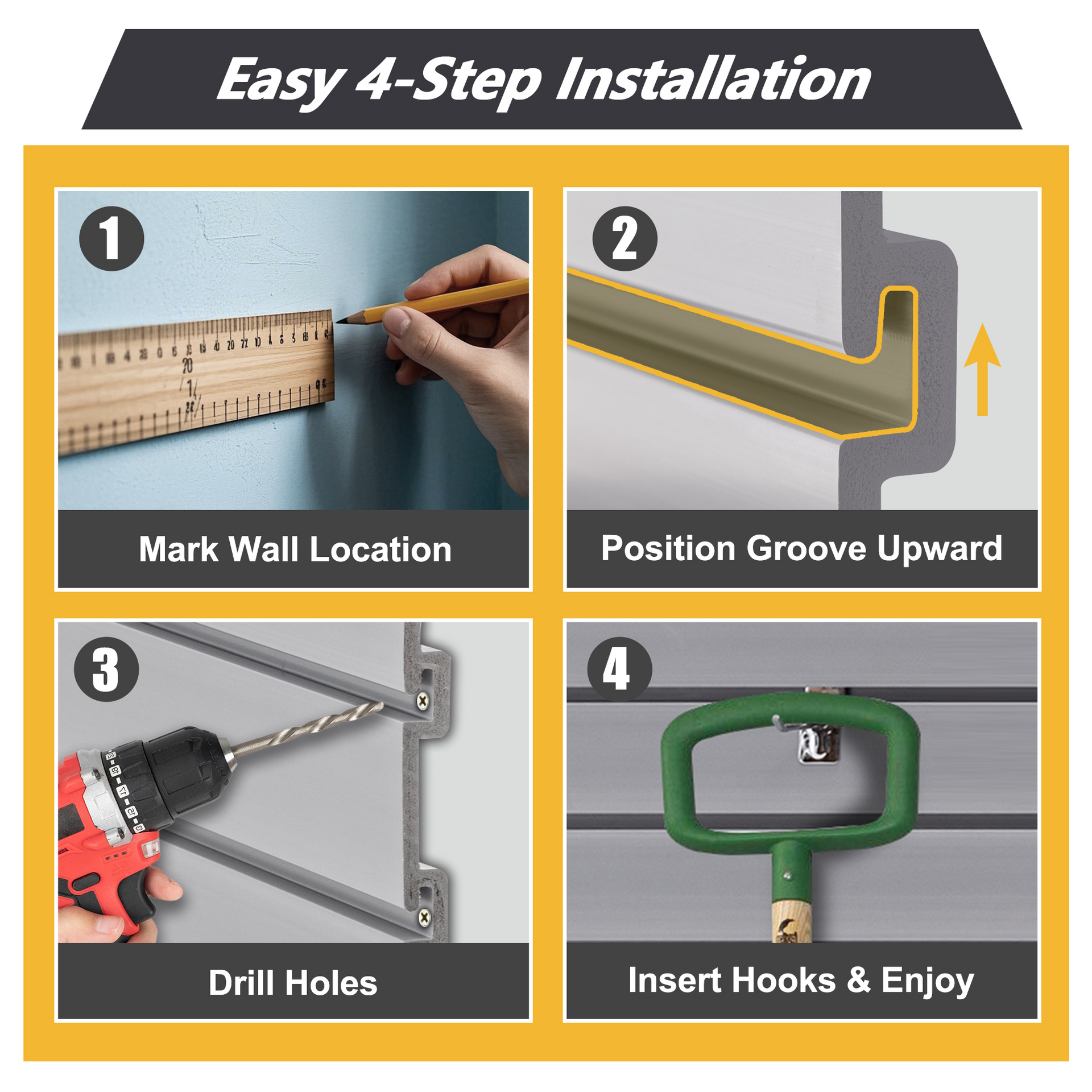 Easy 4-Step Installation

1

Mark Wall Location

2

Position Groove Upward

3

Drill Holes

4

Insert Hooks & Enjoy